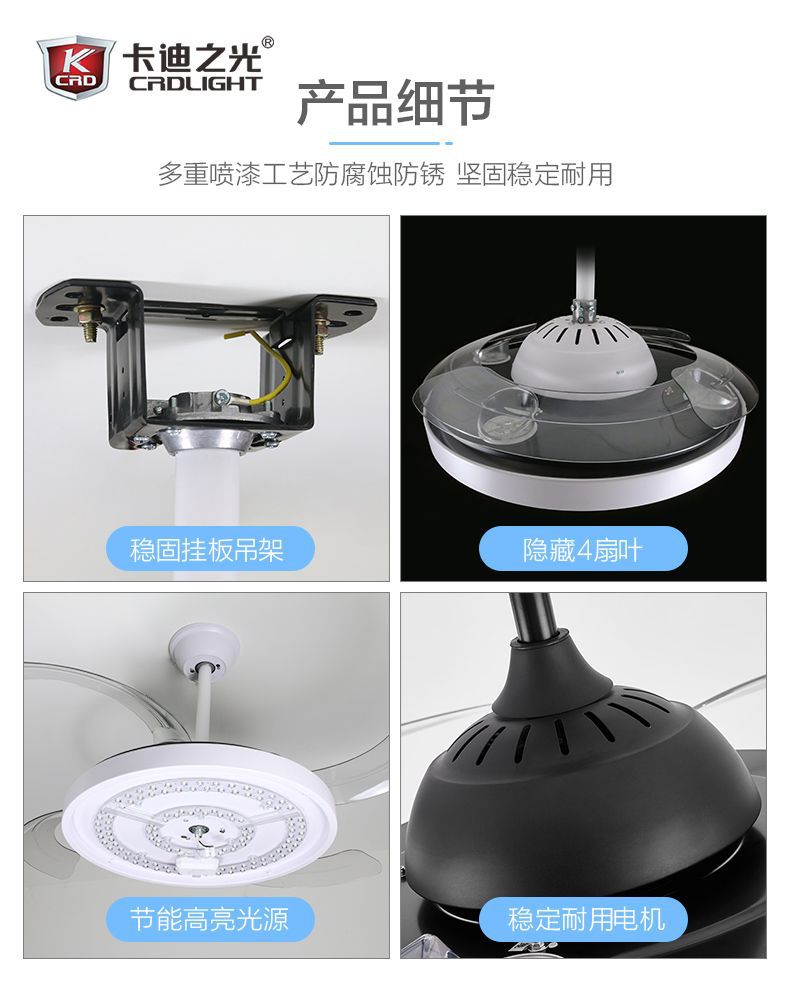 K CRD 卡迪之光® CRDLIGHT

产品细节

多重喷漆工艺防腐蚀防锈 坚固稳定耐用

稳固挂板吊架

隐藏4扇叶

节能高亮光源

稳定耐用电机